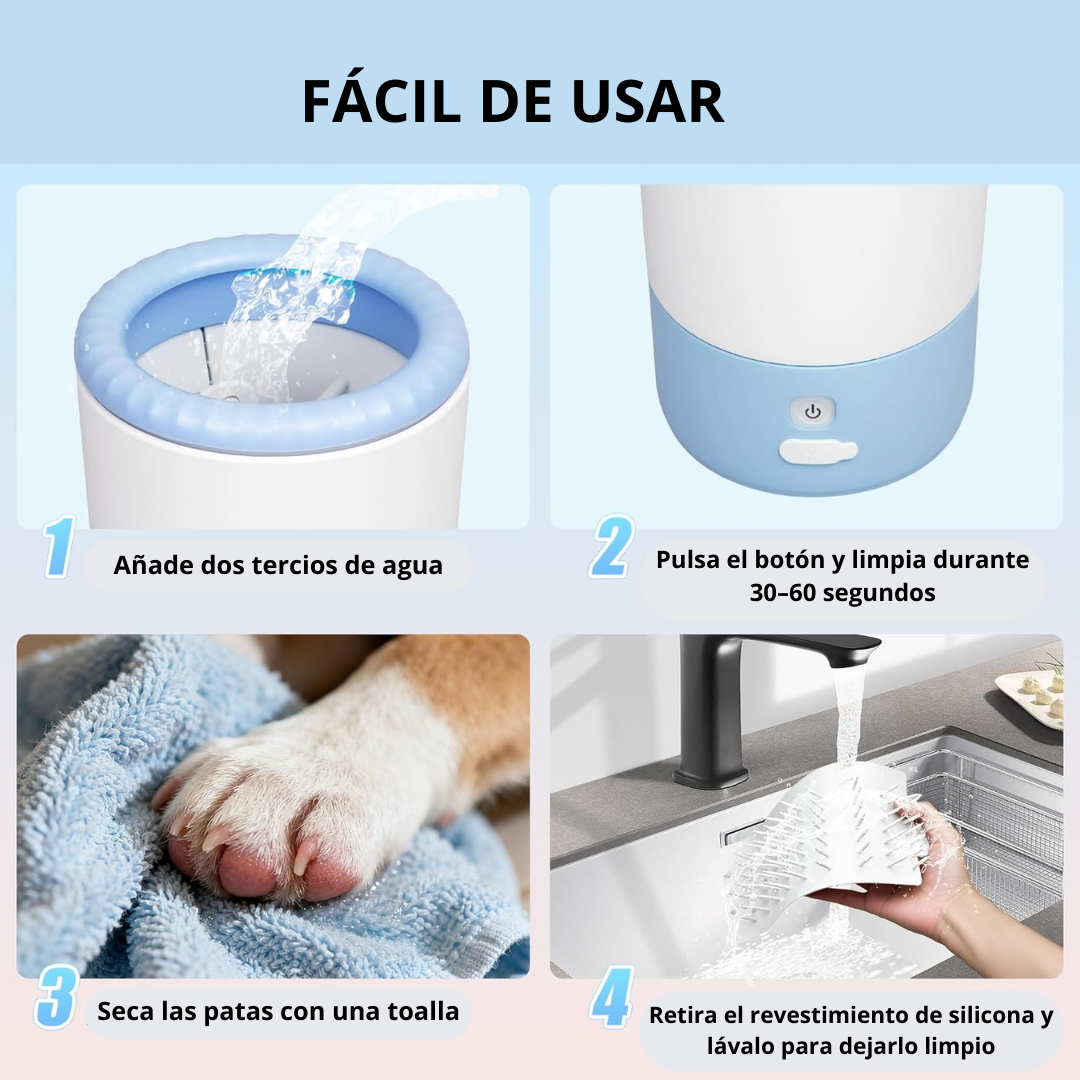 FÁCIL DE USAR

1
Añade dos tercios de agua

2
Pulsa el botón y limpia durante 30–60 segundos

3
Seca las patas con una toalla

4
Retira el revestimiento de silicona y lávalo para dejarlo limpio